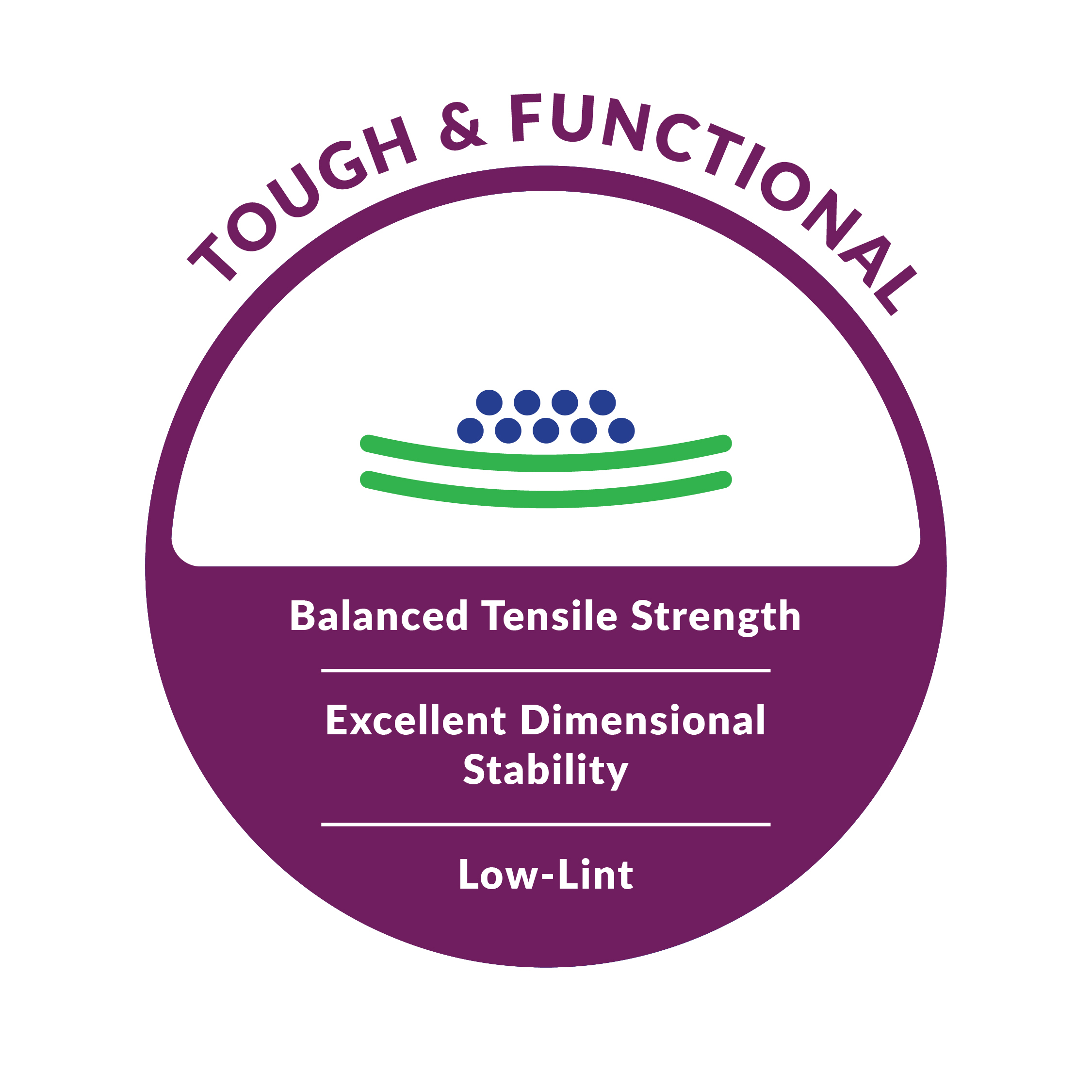 TOUGH & FUNCTIONAL

Balanced Tensile Strength

Excellent Dimensional Stability

Low-Lint