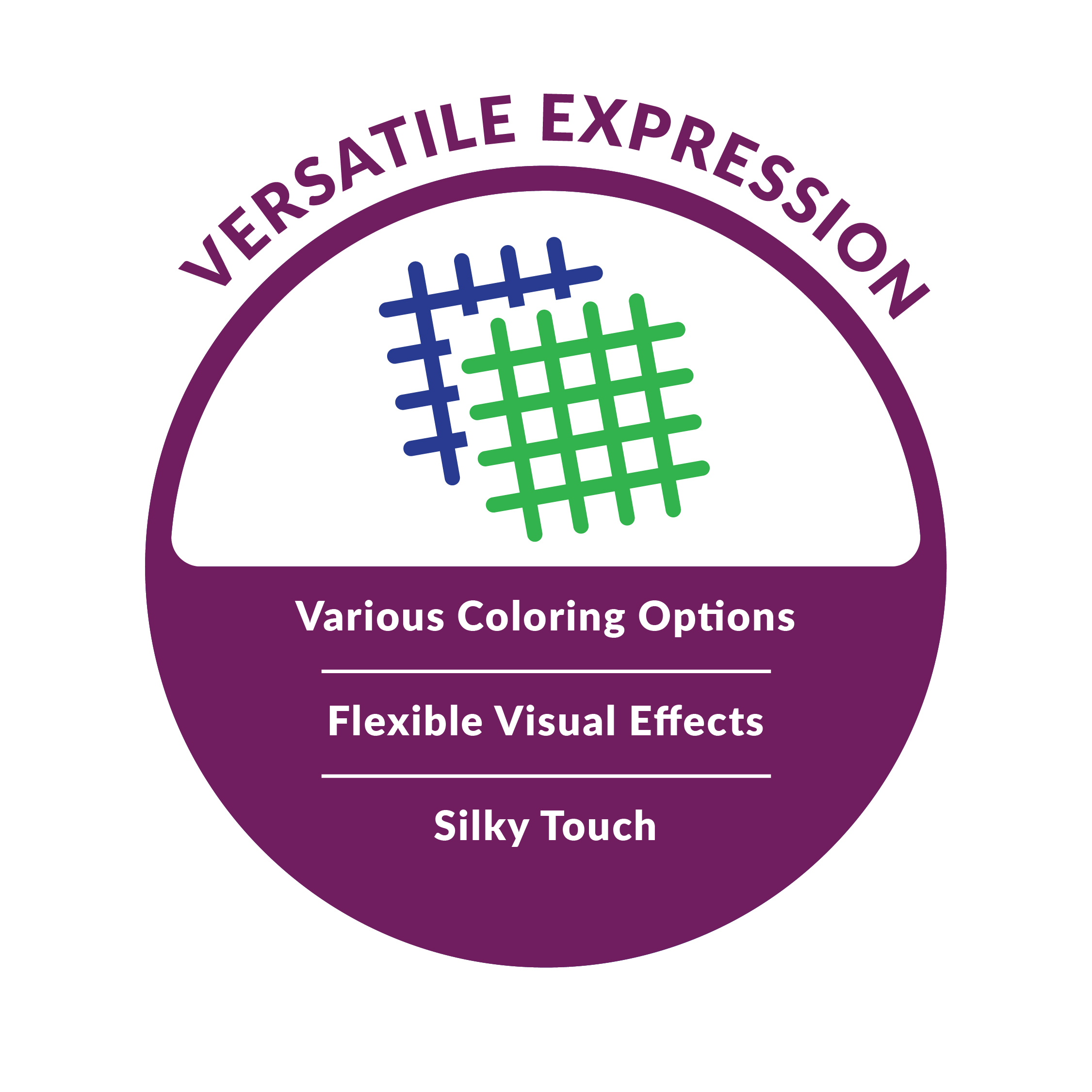 VERSATILE EXPRESSION

Various Coloring Options

Flexible Visual Effects

Silky Touch